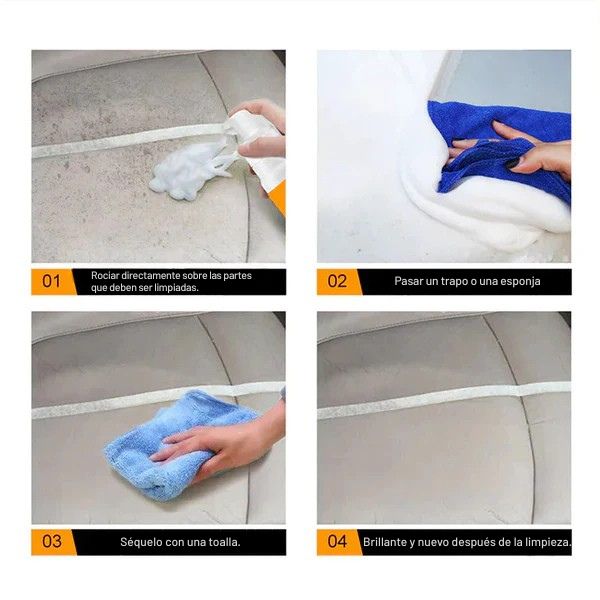 01 Rociar directamente sobre las partes que deben ser limpiadas.

02 Pasar un trapo o una esponja

03 Séquelo con una toalla.

04 Brillante y nuevo después de la limpieza.